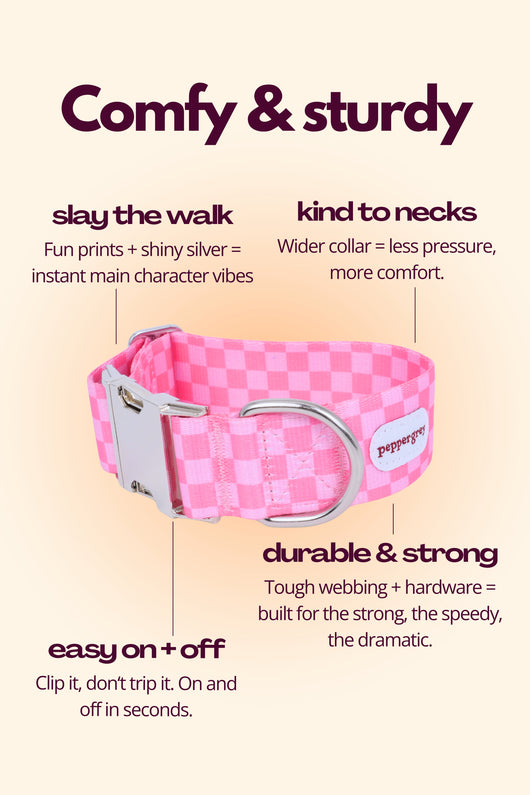 Comfy & sturdy

slay the walk

Fun prints + shiny silver = instant main character vibes

kind to necks

Wider collar = less pressure, more comfort.

peppergrey

durable & strong

Tough webbing + hardware = built for the strong, the speedy, the dramatic.

easy on + off

Clip it, don't trip it. On and off in seconds.