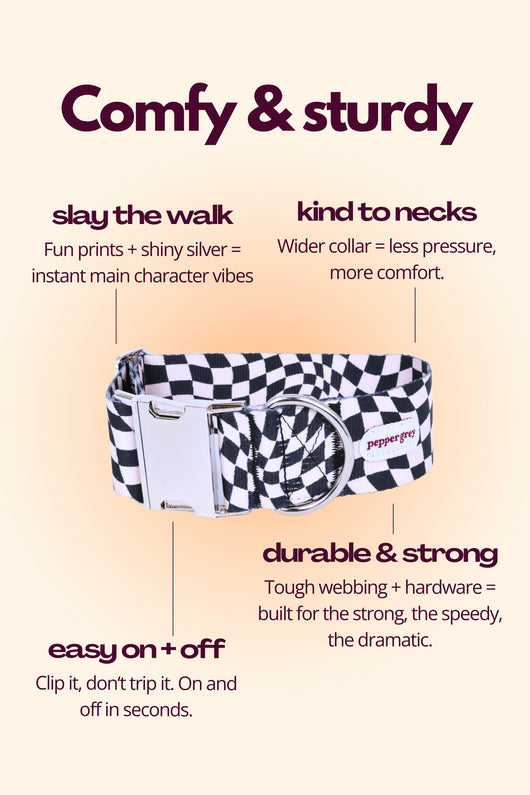 Comfy & sturdy

slay the walk

Fun prints + shiny silver = instant main character vibes

kind to necks

Wider collar = less pressure, more comfort.

pepper grey

durable & strong

Tough webbing + hardware = built for the strong, the speedy, the dramatic.

easy on + off

Clip it, don't trip it. On and off in seconds.