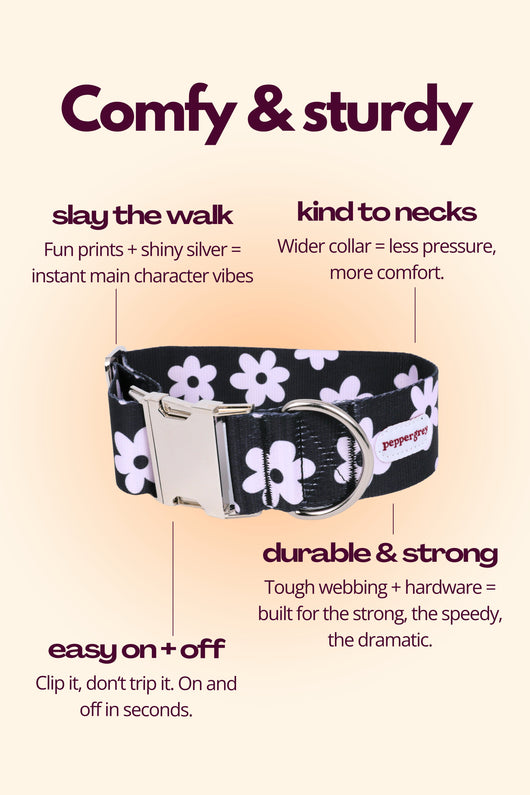 Comfy & sturdy

slay the walk

Fun prints + shiny silver = instant main character vibes

kind to necks

Wider collar = less pressure, more comfort.

peppergrey

durable & strong

Tough webbing + hardware = built for the strong, the speedy, the dramatic.

easy on + off

Clip it, don't trip it. On and off in seconds.